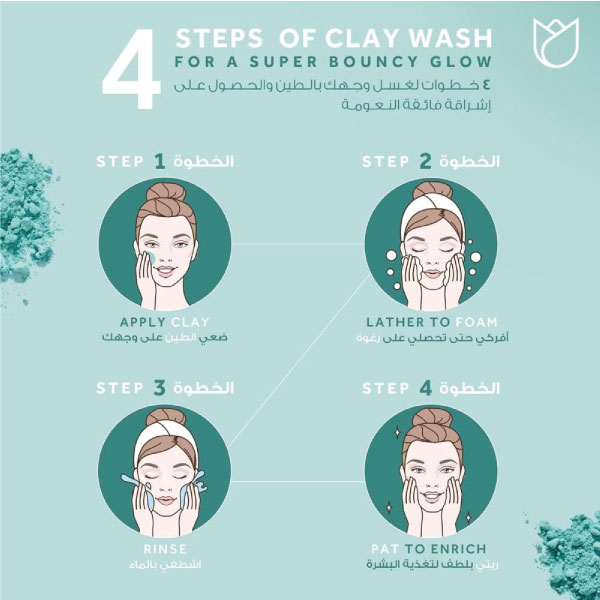 4 STEPS OF CLAY WASH
FOR A SUPER BOUNCY GLOW
٤ خطوات لغسل وجهك بالطين والحصول على إشراقة فائقة النعومة

STEP 1 الخطوة

APPLY CLAY
ضعي الطين على وجهك

STEP 2 الخطوة

LATHER TO FOAM
أفركي حتى تحصلي على رغوة

STEP 3 الخطوة

RINSE
اشطفي بالماء

STEP 4 الخطوة

PAT TO ENRICH
ربتي بلطف لتغذية البشرة